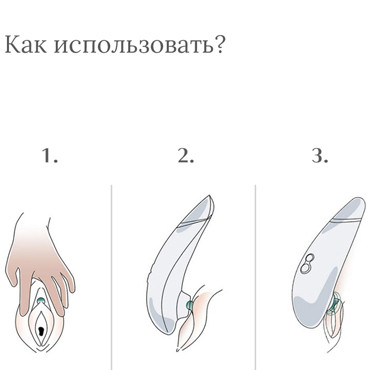 Как использовать?

1.

2.

3.