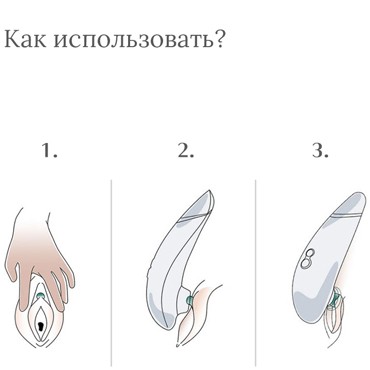 Как использовать?

1.

2.

3.