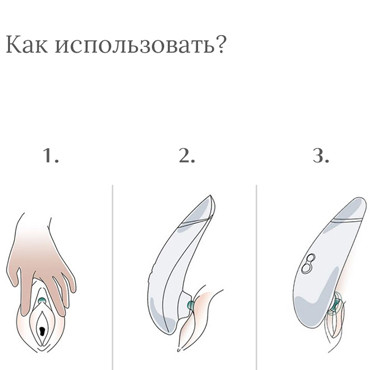 Как использовать?

1.

2.

3.