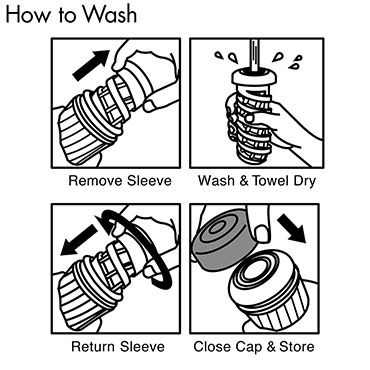 How to Wash

Remove Sleeve

Wash & Towel Dry

Return Sleeve

Close Cap & Store