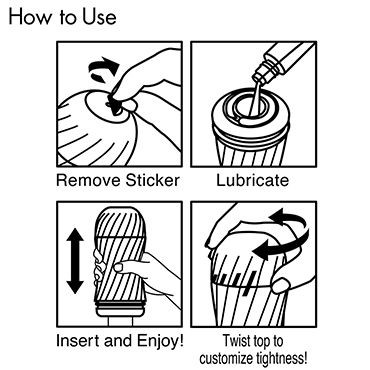 How to Use

Remove Sticker

Lubricate

Insert and Enjoy!

Twist top to customize tightness!