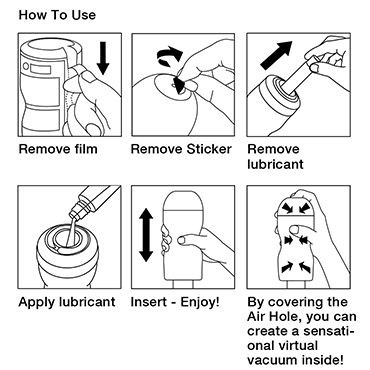 How To Use

Remove film

Remove Sticker

Remove lubricant

Apply lubricant

Insert - Enjoy!

By covering the Air Hole, you can create a sensational virtual vacuum inside!