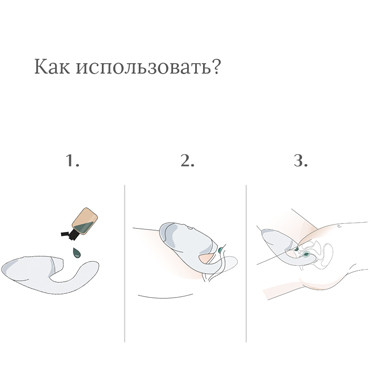 Как использовать?

1.

2.

3.