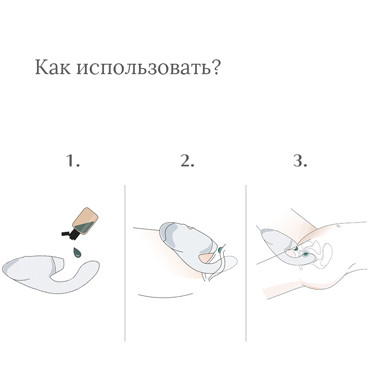 Как использовать?

1.

2.

3.