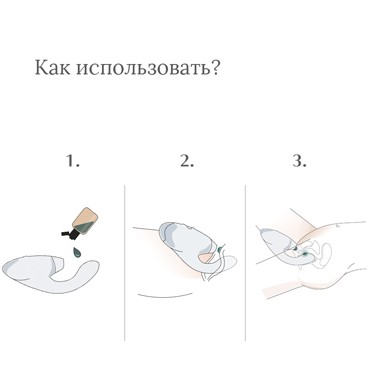 Как использовать?

1.

2.

3.