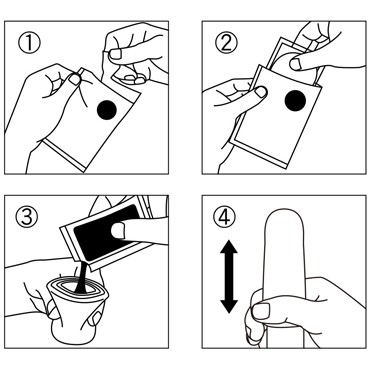 ①

②

③

④